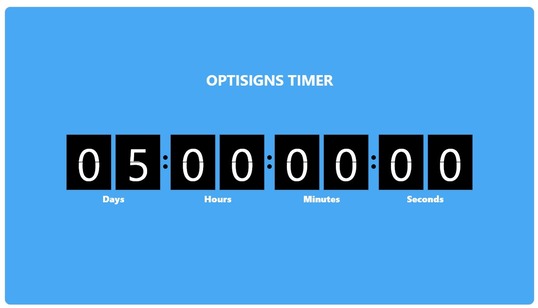 OPTISIGNS TIMER

05:00:00:00

Days Hours Minutes Seconds